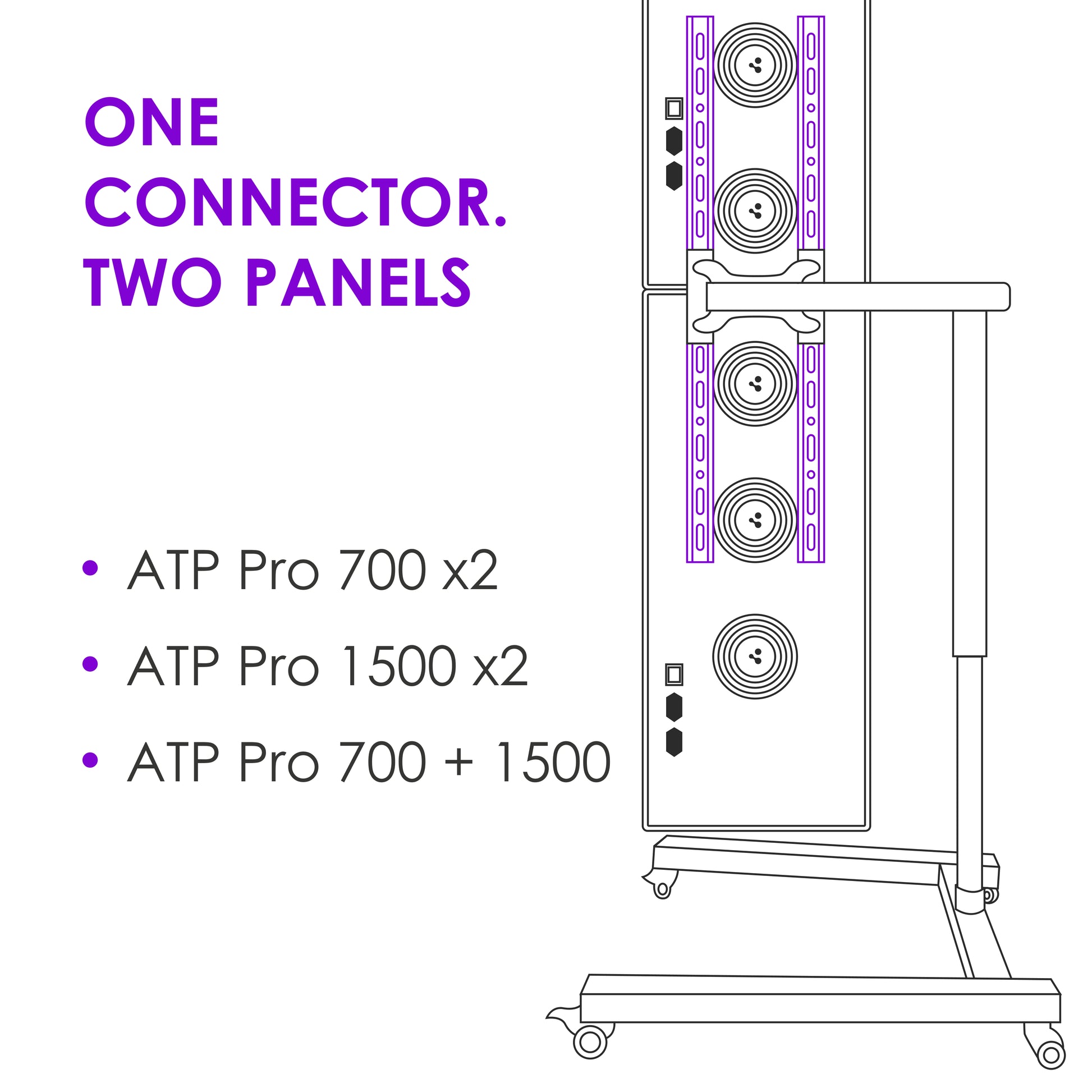 ONE CONNECTOR. TWO PANELS

• ATP Pro 700 x2

• ATP Pro 1500 x2

• ATP Pro 700 + 1500