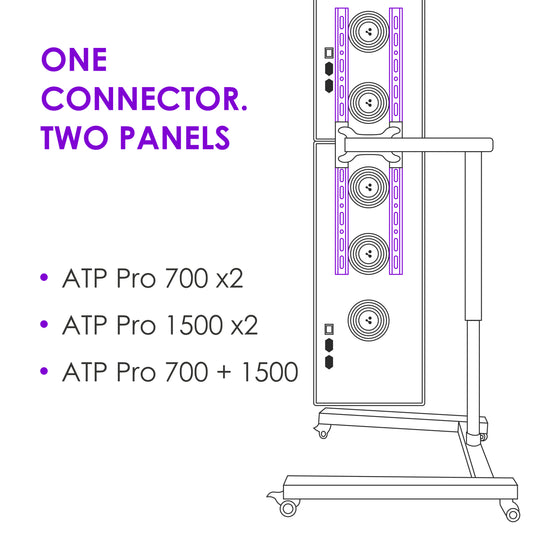 ONE CONNECTOR. TWO PANELS

• ATP Pro 700 x2
• ATP Pro 1500 x2
• ATP Pro 700 + 1500